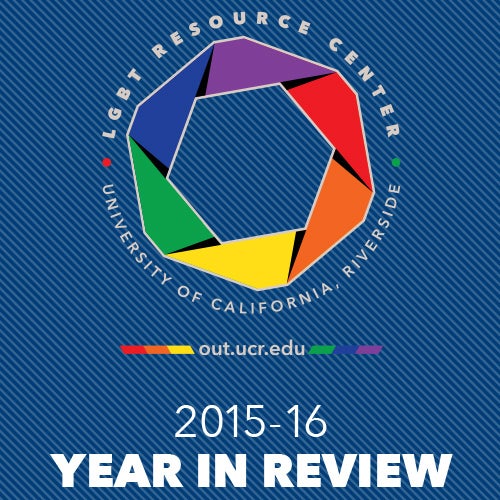 LGBT RESOURCE CENTER
UNIVERSITY OF CALIFORNIA, RIVERSIDE

out.ucr.edu

2015-16
YEAR IN REVIEW