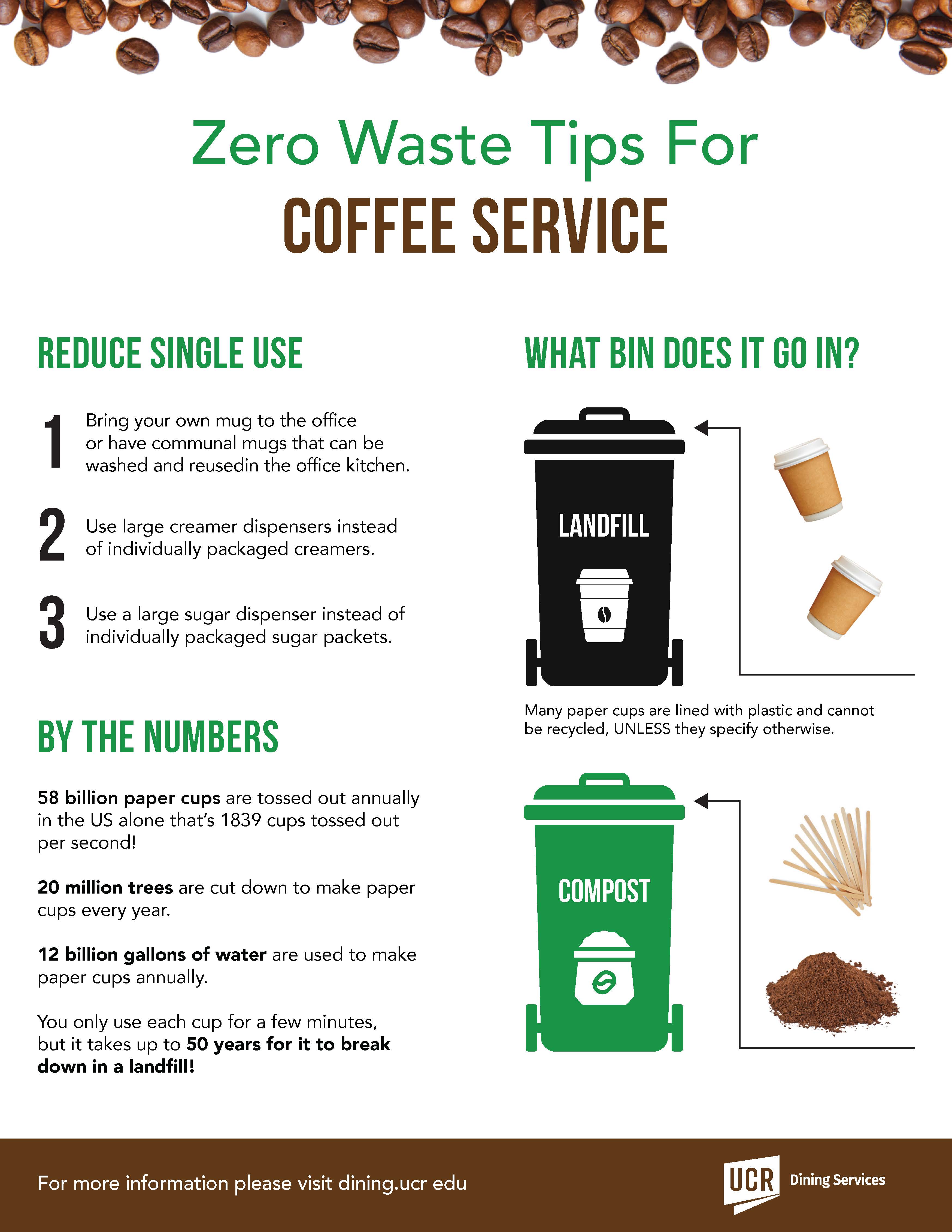 Zero Waste Tips For
COFFEE SERVICE

REDUCE SINGLE USE

1 Bring your own mug to the office or have communal mugs that can be washed and reusedin the office kitchen.

2 Use large creamer dispensers instead of individually packaged creamers.

3 Use a large sugar dispenser instead of individually packaged sugar packets.

BY THE NUMBERS

58 billion paper cups are tossed out annually in the US alone that's 1839 cups tossed out per second!

20 million trees are cut down to make paper cups every year.

12 billion gallons of water are used to make paper cups annually.

You only use each cup for a few minutes, but it takes up to 50 years for it to break down in a landfill!

WHAT BIN DOES IT GO IN?

LANDFILL

Many paper cups are lined with plastic and cannot be recycled, UNLESS they specify otherwise.

COMPOST

For more information please visit dining.ucr edu

UCR Dining Services